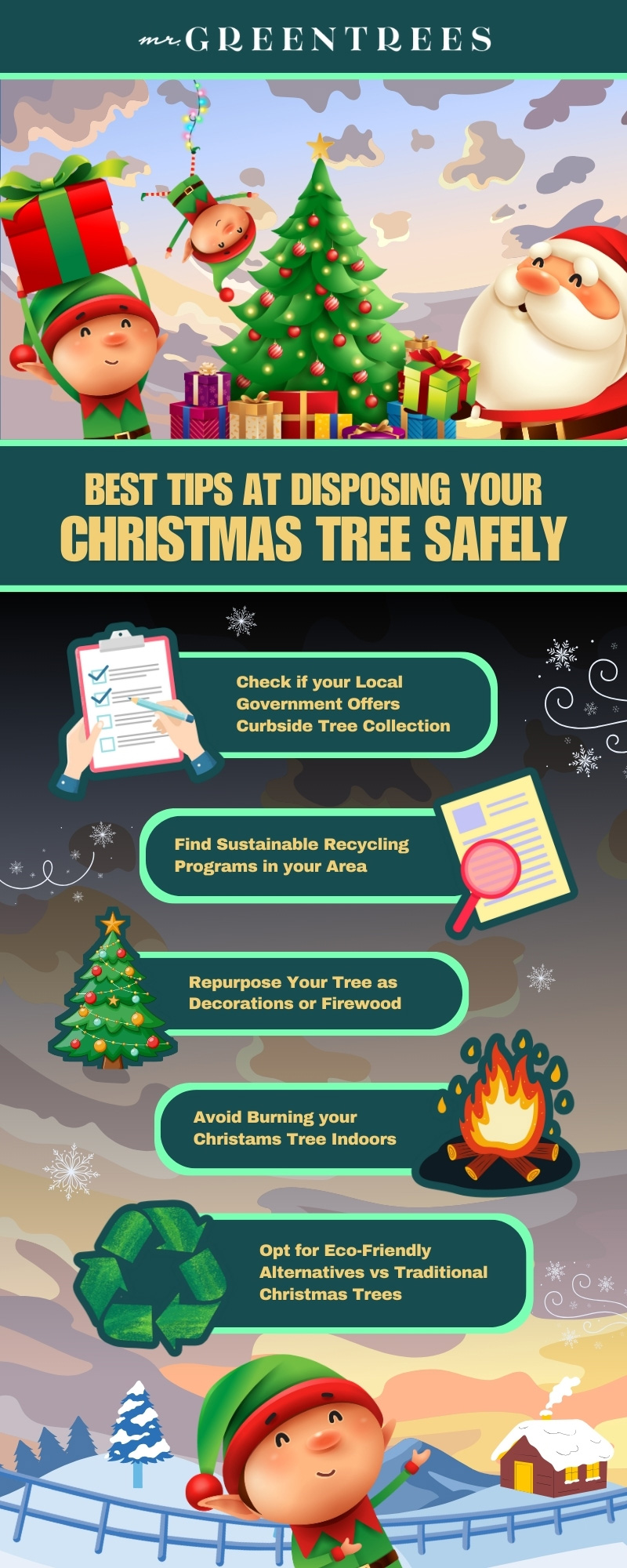 mr. GREENTREES

BEST TIPS AT DISPOSING YOUR CHRISTMAS TREE SAFELY

Check if your Local Government Offers Curbside Tree Collection

Find Sustainable Recycling Programs in your Area

Repurpose Your Tree as Decorations or Firewood

Avoid Burning your Christams Tree Indoors

Opt for Eco-Friendly Alternatives vs Traditional Christmas Trees